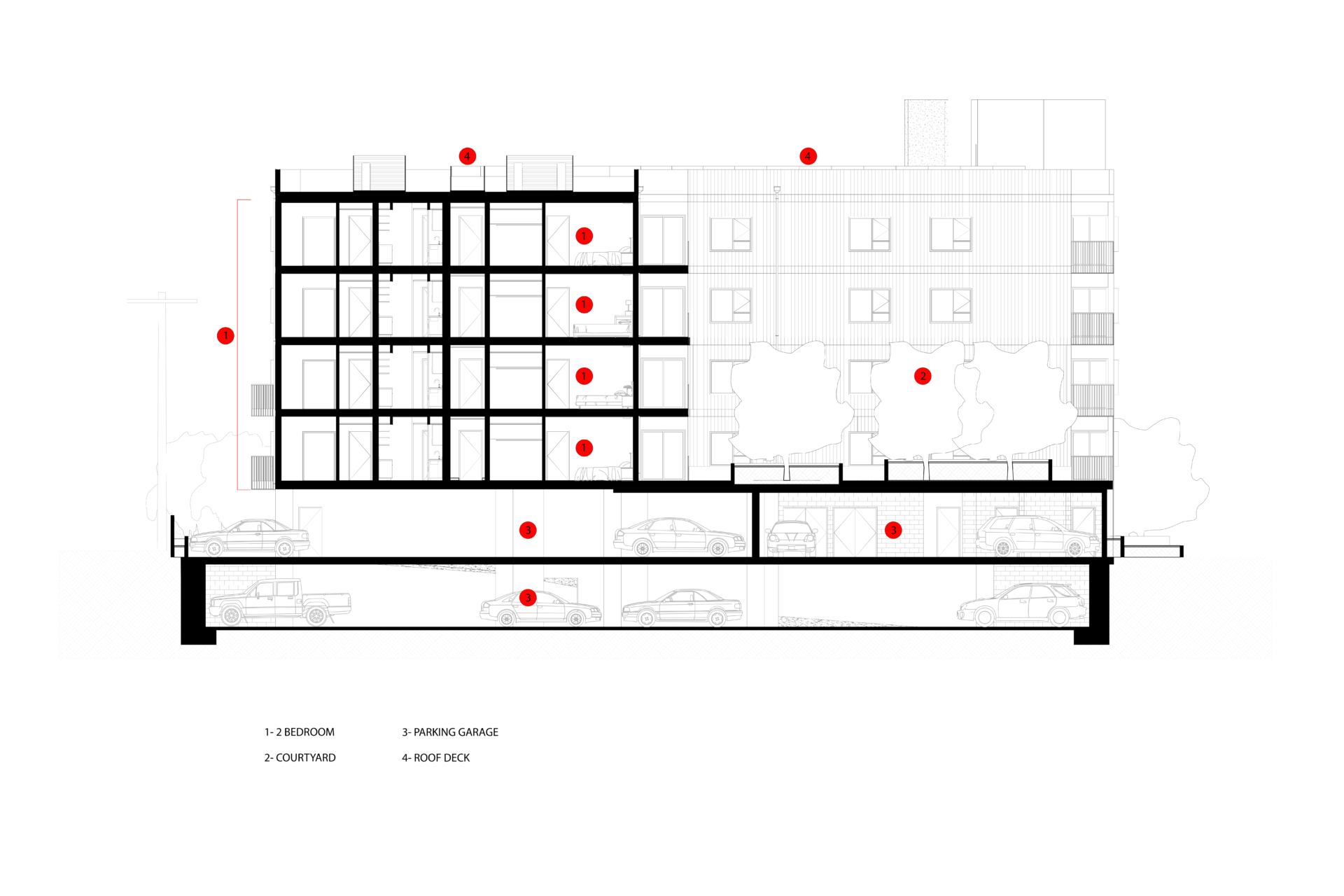 4

4

1

1

1

1

1

2

3

3

3

1- 2 BEDROOM

2- COURTYARD

3- PARKING GARAGE

4- ROOF DECK