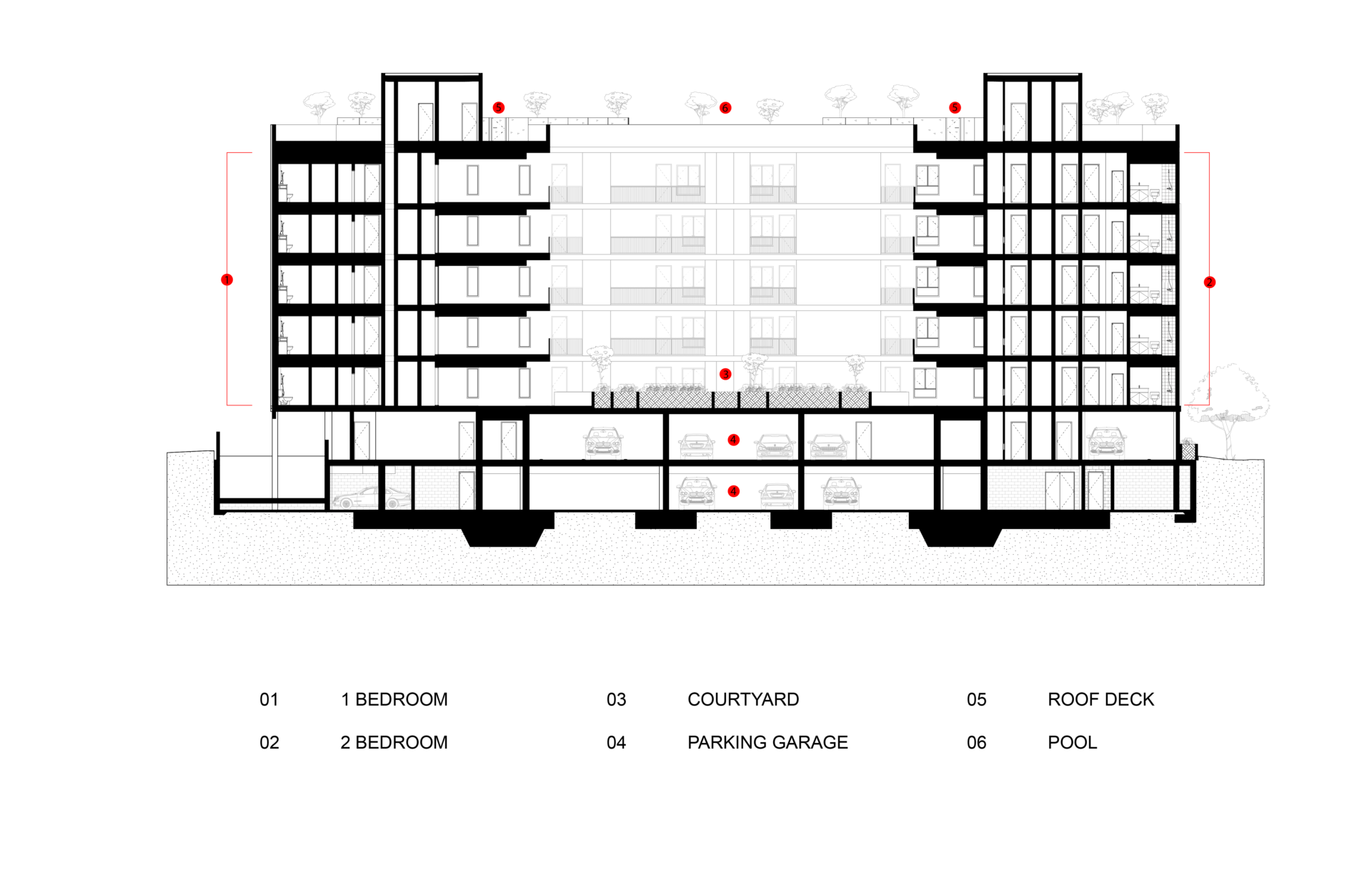 5 6 5

1 2

3

4

4

01 1 BEDROOM

02 2 BEDROOM

03 COURTYARD

04 PARKING GARAGE

05 ROOF DECK

06 POOL